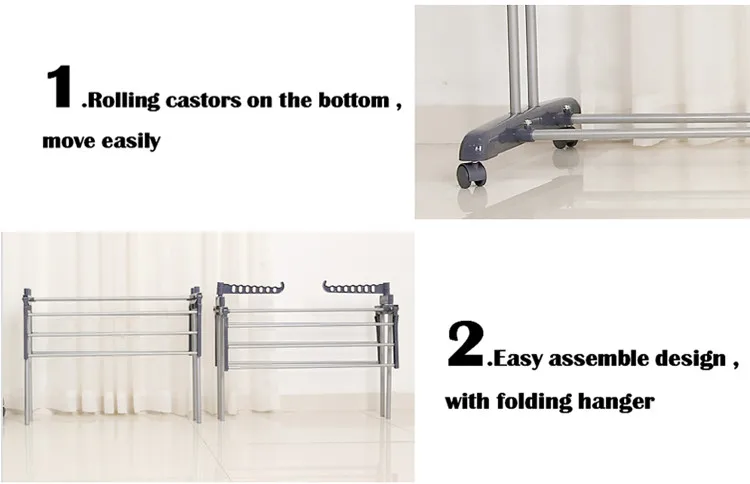 1.Rolling castors on the bottom , move easily

2.Easy assemble design , with folding hanger