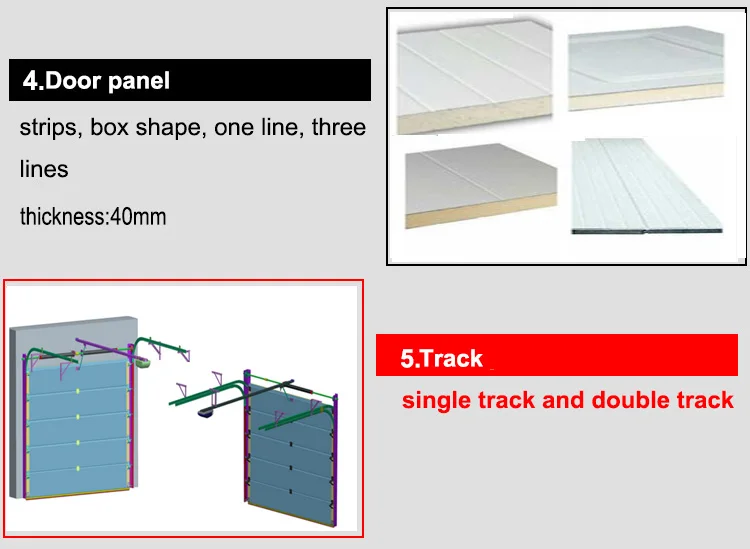 4.Door panel

strips, box shape, one line, three lines

thickness:40mm

5.Track

single track and double track