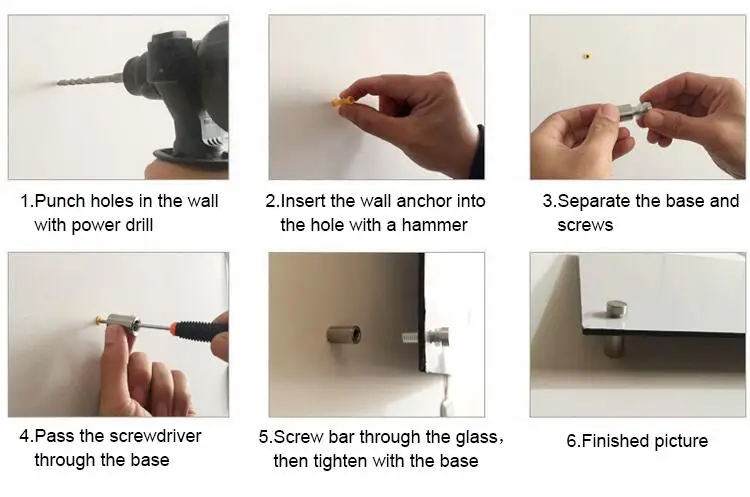 1.Punch holes in the wall with power drill

2.Insert the wall anchor into the hole with a hammer

3.Separate the base and screws

4.Pass the screwdriver through the base

5.Screw bar through the glass, then tighten with the base

6.Finished picture