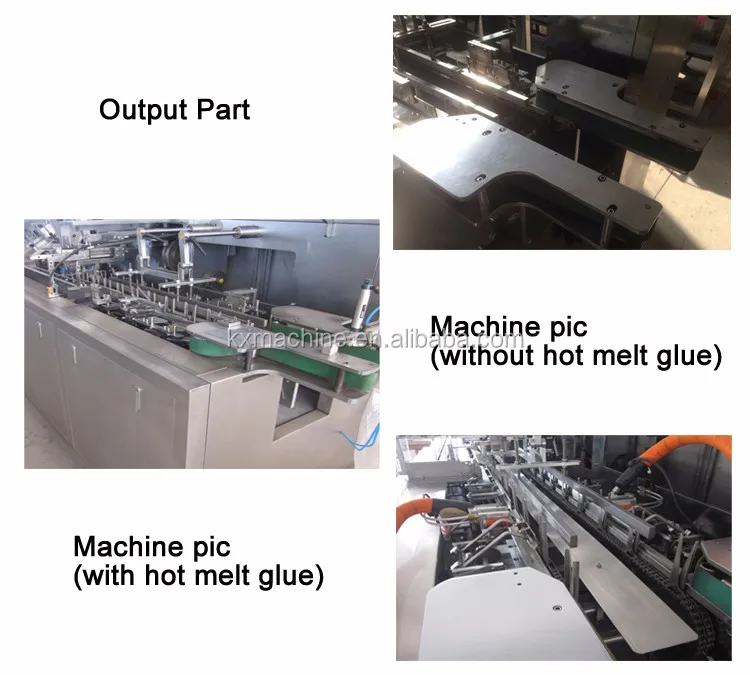 Output Part

kxmachine.en.alibaba.com

Machine pic
(without hot melt glue)

Machine pic
(with hot melt glue)