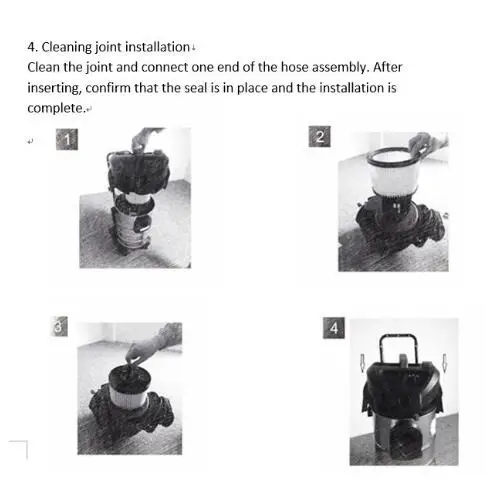 4. Cleaning joint installation
Clean the joint and connect one end of the hose assembly. After inserting, confirm that the seal is in place and the installation is complete.

1

2

3

4