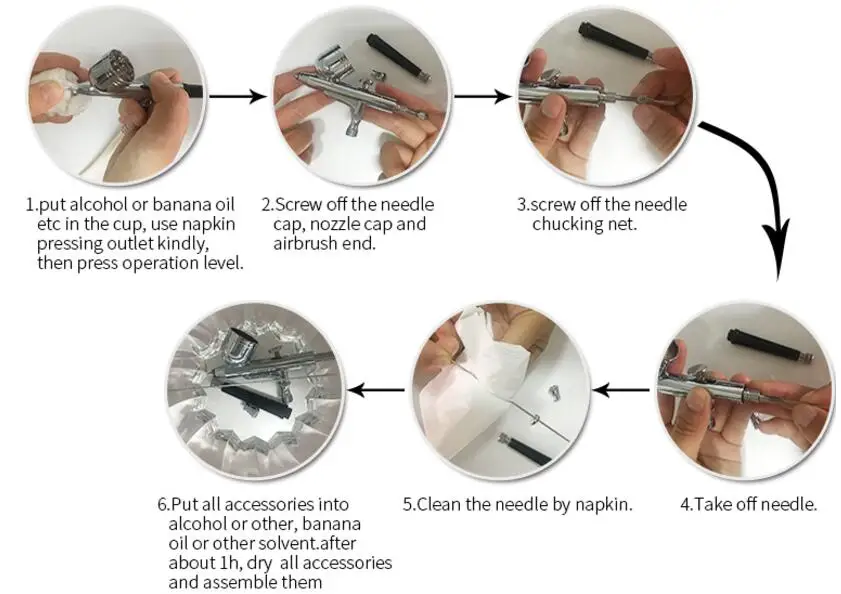 1.put alcohol or banana oil etc in the cup, use napkin pressing outlet kindly, then press operation level.

2.Screw off the needle cap, nozzle cap and airbrush end.

3.screw off the needle chucking net.

4.Take off needle.

5.Clean the needle by napkin.

6.Put all accessories into alcohol or other, banana oil or other solvent.after about 1h, dry all accessories and assemble them