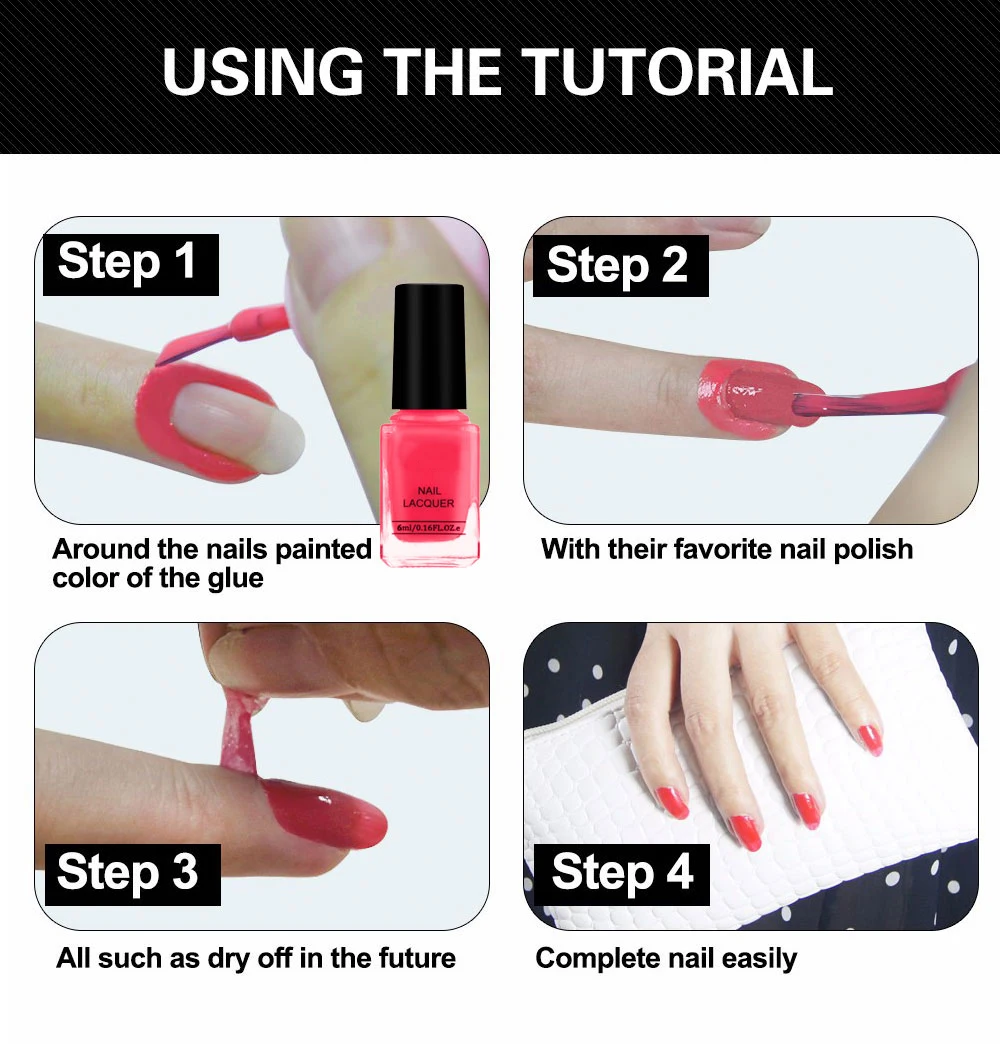 USING THE TUTORIAL

Step 1

NAIL LACQUER

6ml/0.16FL.OZ.e

Around the nails painted color of the glue

Step 2

With their favorite nail polish

Step 3

All such as dry off in the future

Step 4

Complete nail easily