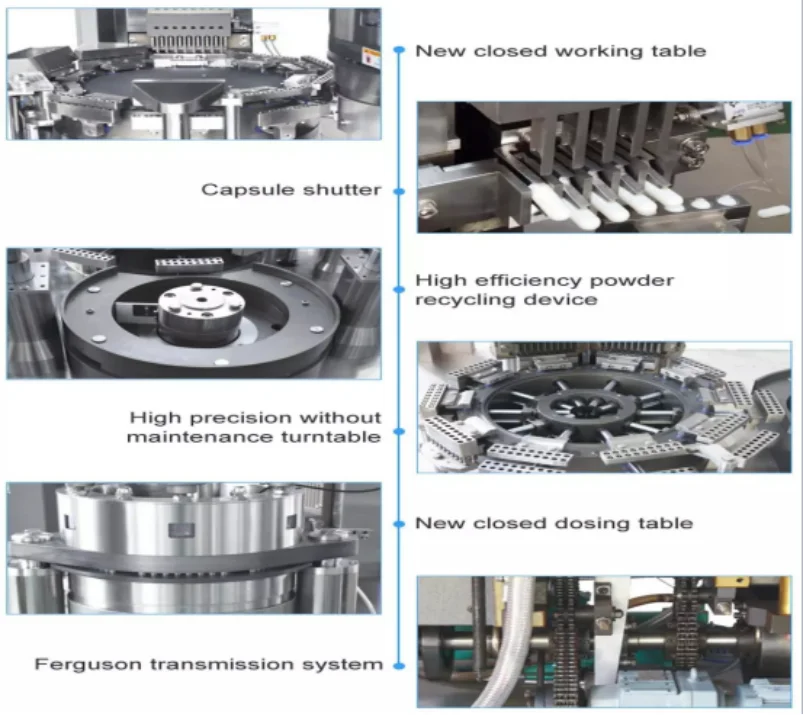 New closed working table

Capsule shutter

High efficiency powder recycling device

High precision without maintenance turntable

New closed dosing table

Ferguson transmission system