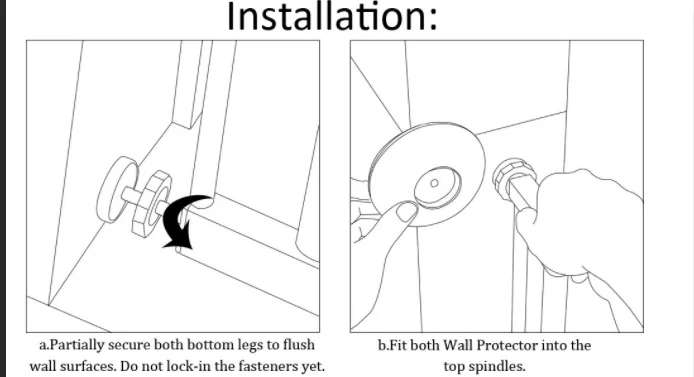 Installation:

a.Partially secure both bottom legs to flush wall surfaces. Do not lock-in the fasteners yet.

b.Fit both Wall Protector into the top spindles.