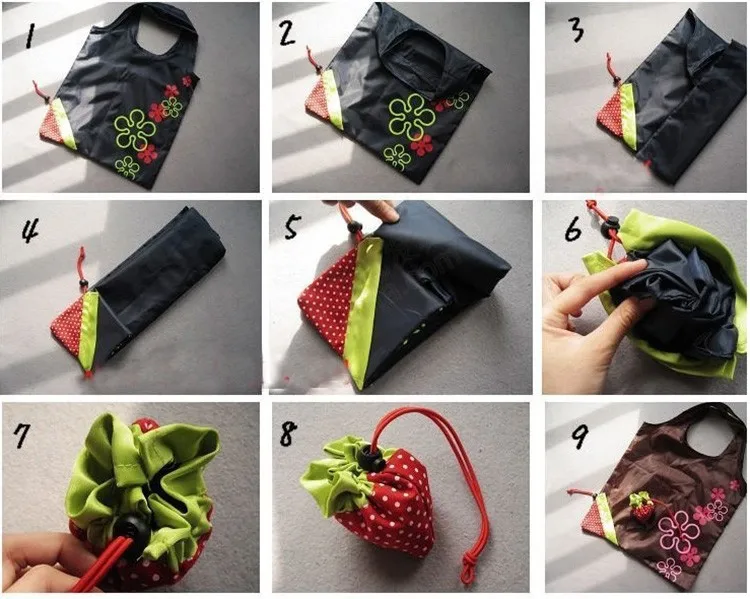 1
2
3
4
5
6
7
8
9