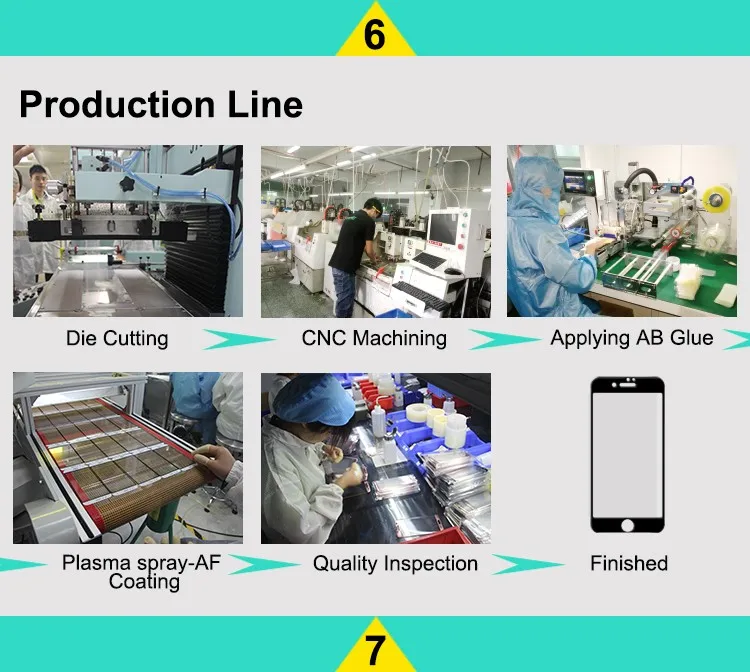 6

Production Line

Die Cutting

CNC Machining

Applying AB Glue

Plasma spray-AF Coating

Quality Inspection

Finished

7