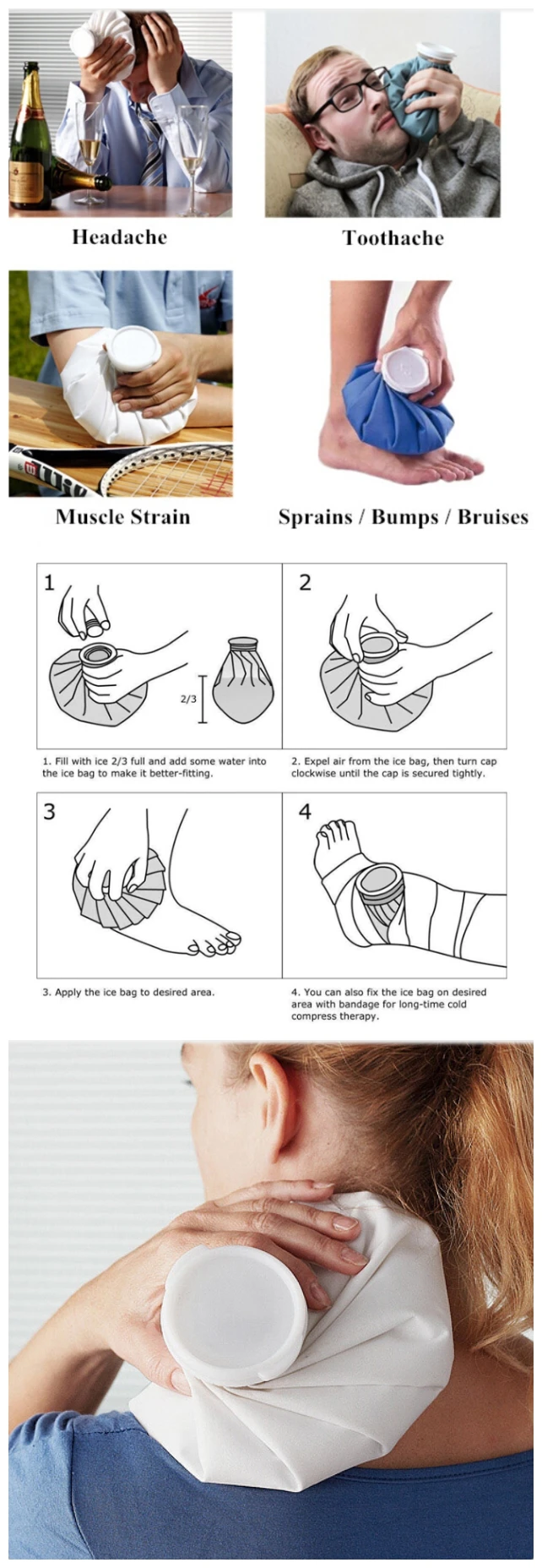 Headache

Toothache

Muscle Strain

Sprains / Bumps / Bruises

1

2/3

1. Fill with ice 2/3 full and add some water into the ice bag to make it better-fitting.

2

2. Expel air from the ice bag, then turn cap clockwise until the cap is secured tightly.

3

3. Apply the ice bag to desired area.

4

4. You can also fix the ice bag on desired area with bandage for long-time cold compress therapy.