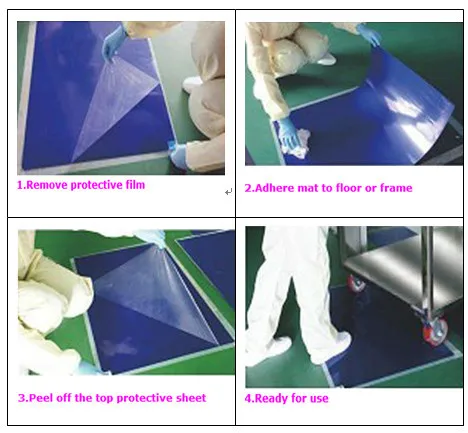 1.Remove protective film

2.Adhere mat to floor or frame

3.Peel off the top protective sheet

4.Ready for use