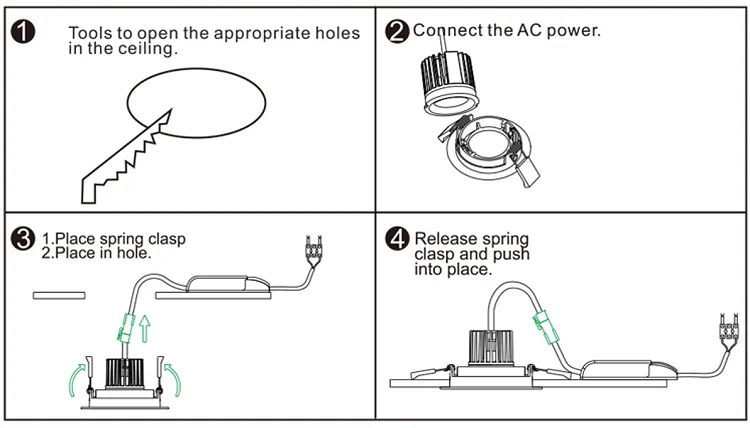 1 Tools to open the appropriate holes in the ceiling.

2 Connect the AC power.

3 1.Place spring clasp
2.Place in hole.

4 Release spring clasp and push into place.