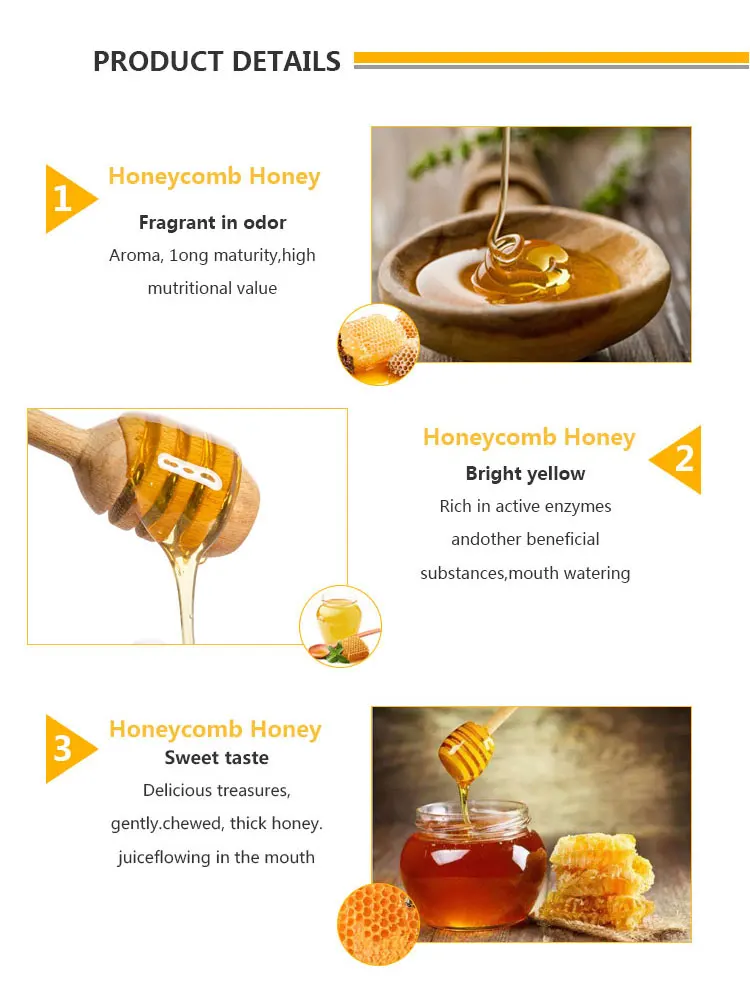 PRODUCT DETAILS

1

Honeycomb Honey

Fragrant in odor

Aroma, 1ong maturity,high mutritional value

Honeycomb Honey

2

Bright yellow

Rich in active enzymes andother beneficial substances,mouth watering

3

Honeycomb Honey

Sweet taste

Delicious treasures, gently.chewed, thick honey. juiceflowing in the mouth