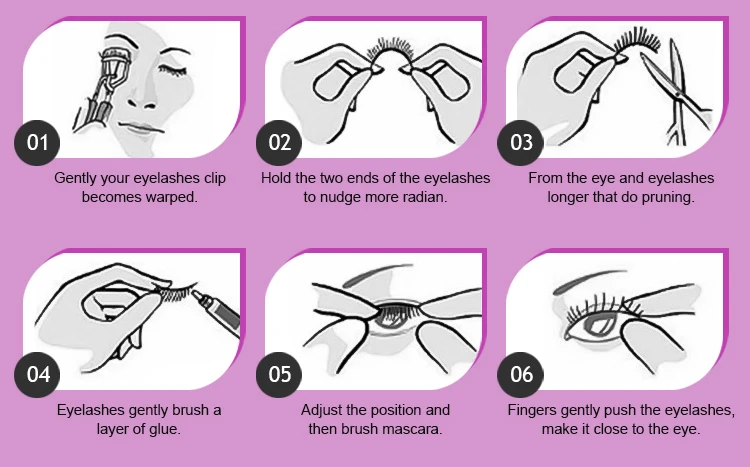 01
Gently your eyelashes clip becomes warped.

02
Hold the two ends of the eyelashes to nudge more radian.

03
From the eye and eyelashes longer that do pruning.

04
Eyelashes gently brush a layer of glue.

05
Adjust the position and then brush mascara.

06
Fingers gently push the eyelashes, make it close to the eye.