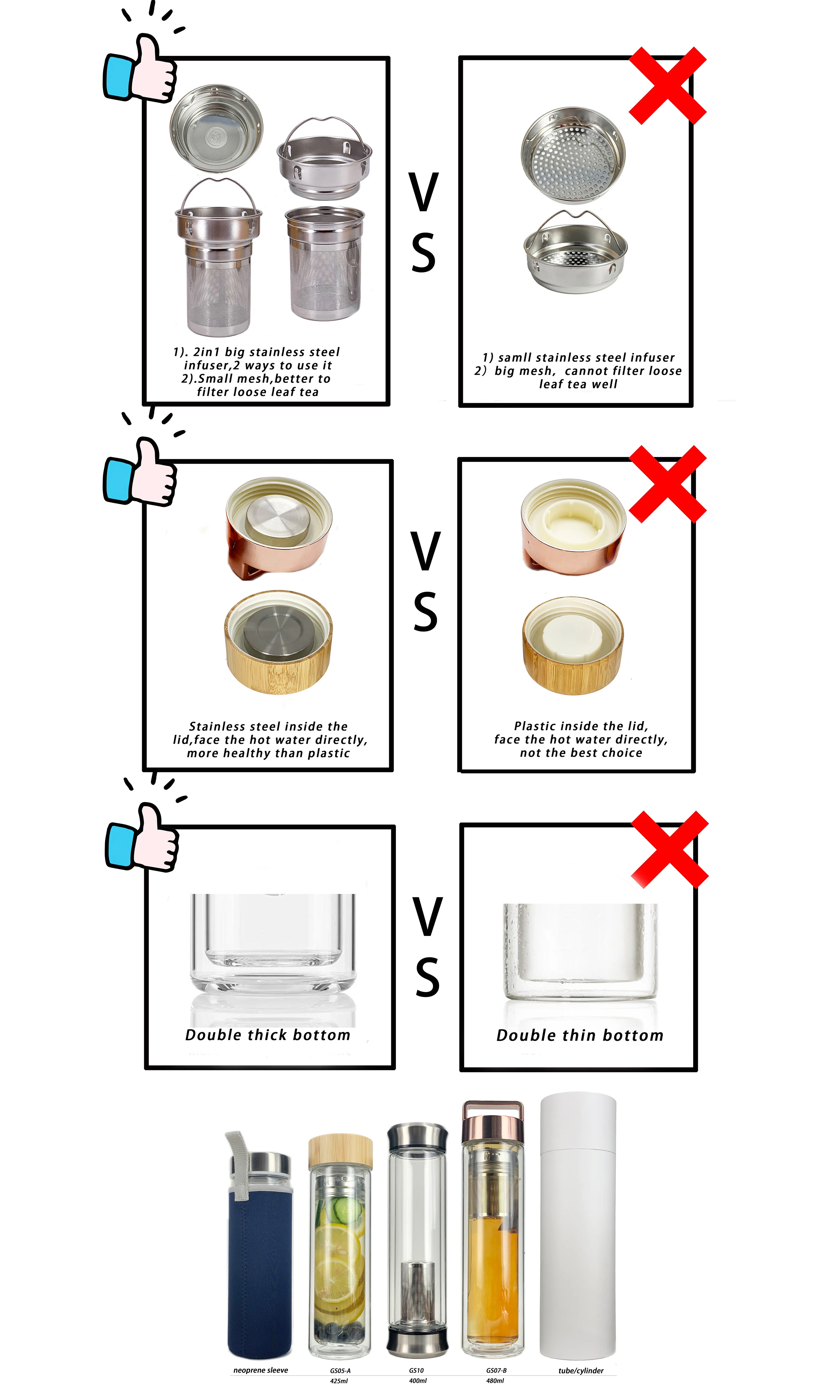 1). 2in1 big stainless steel infuser,2 ways to use it
2).Small mesh,better to filter loose leaf tea

VS

1) samll stainless steel infuser
2) big mesh, cannot filter loose leaf tea well

Stainless steel inside the lid,face the hot water directly, more healthy than plastic

VS

Plastic inside the lid, face the hot water directly, not the best choice

Double thick bottom

VS

Double thin bottom

neoprene sleeve

GS05-A
425ml

GS10
400ml

GS07-B
480ml

tube/cylinder