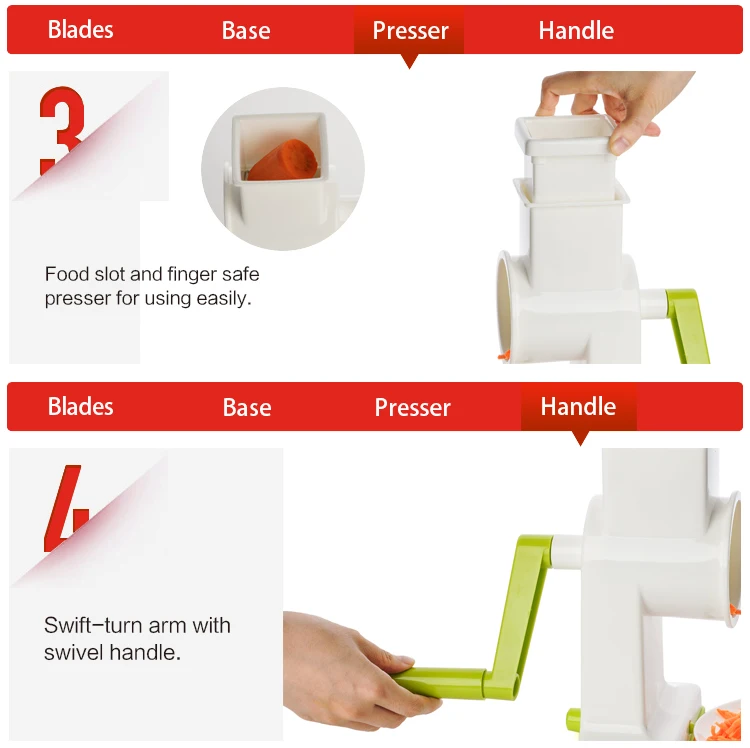 Blades Base Presser Handle

3

Food slot and finger safe presser for using easily.

Blades Base Presser Handle

4

Swift-turn arm with swivel handle.