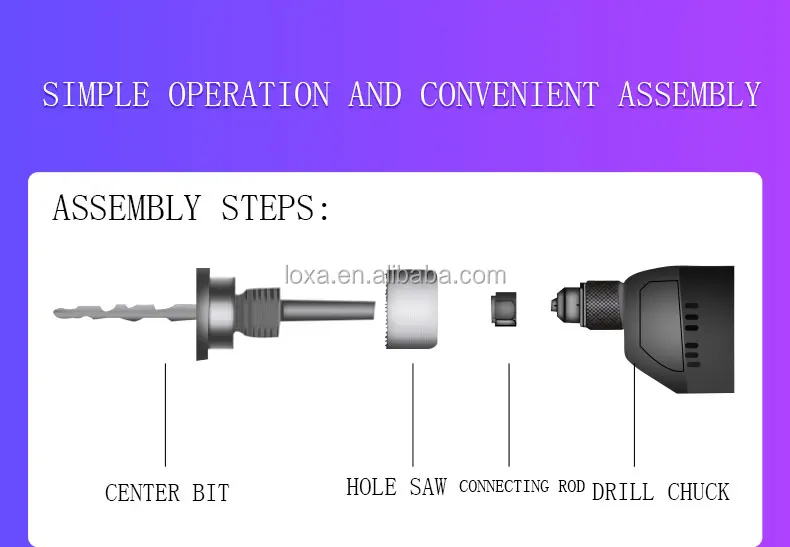 SIMPLE OPERATION AND CONVENIENT ASSEMBLY

ASSEMBLY STEPS:

loxa.en.alibaba.com

CENTER BIT

HOLE SAW

CONNECTING ROD

DRILL CHUCK