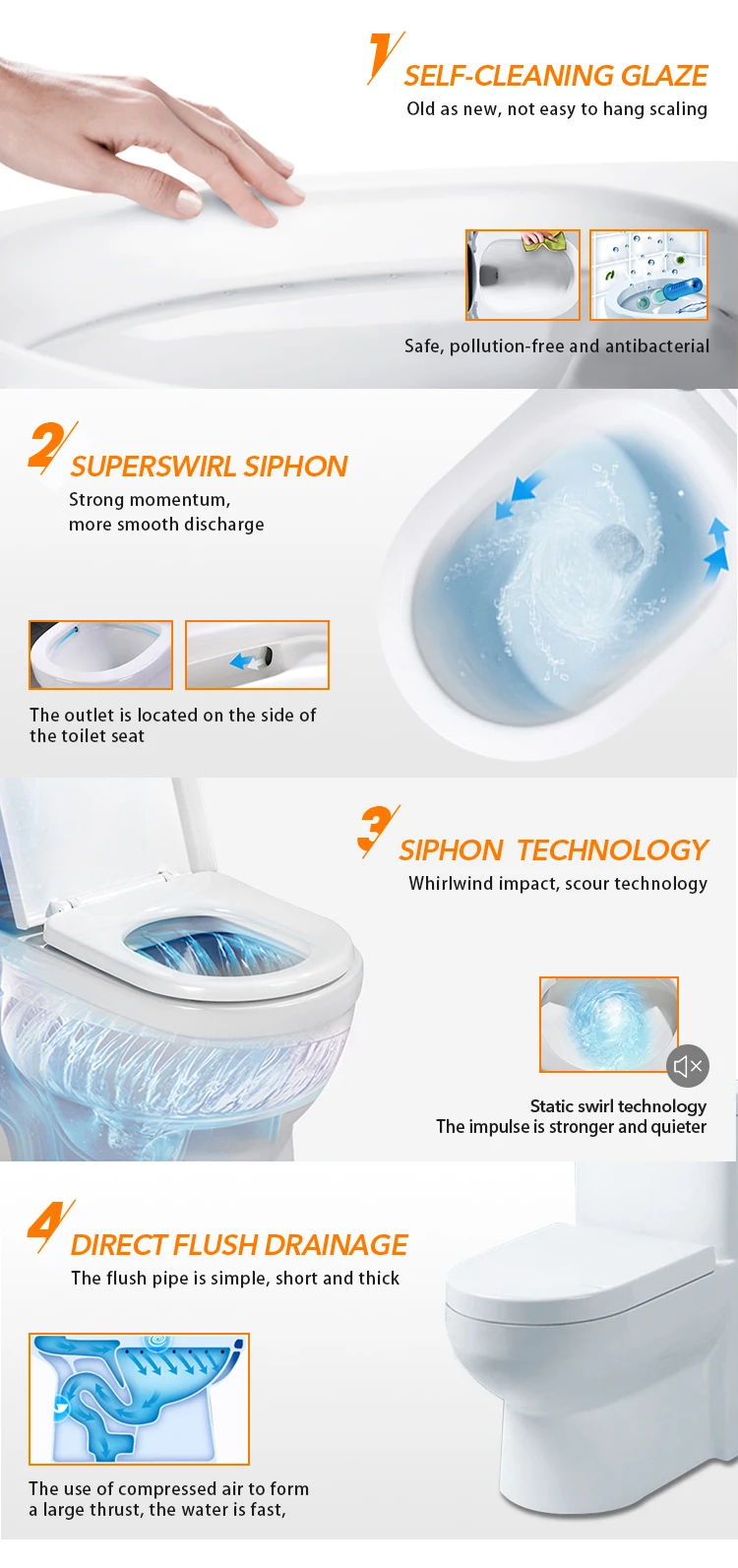 1 SELF-CLEANING GLAZE
Old as new, not easy to hang scaling

Safe, pollution-free and antibacterial

2 SUPERSWIRL SIPHON
Strong momentum, more smooth discharge

The outlet is located on the side of the toilet seat

3 SIPHON TECHNOLOGY
Whirlwind impact, scour technology

Static swirl technology
The impulse is stronger and quieter

4 DIRECT FLUSH DRAINAGE
The flush pipe is simple, short and thick

The use of compressed air to form a large thrust, the water is fast,