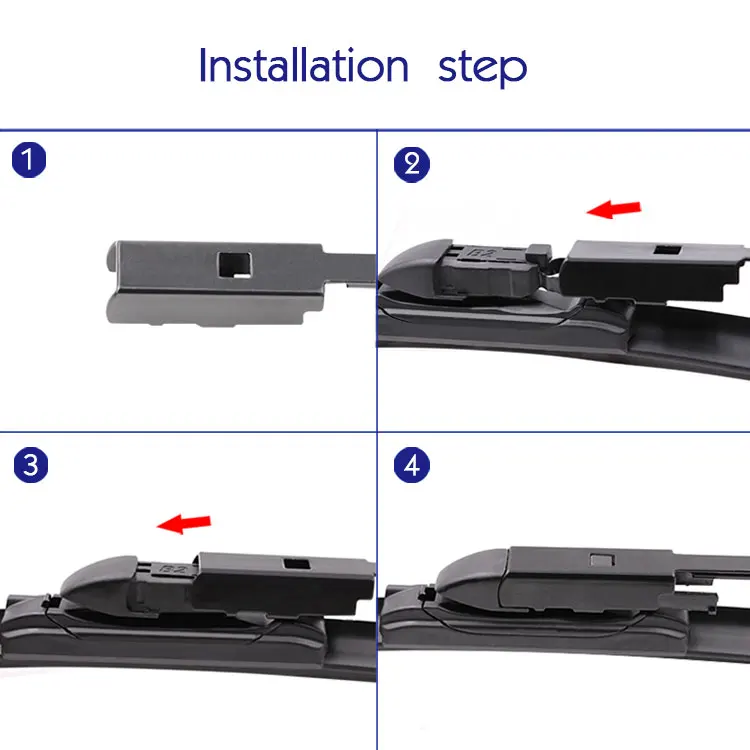 Installation step

1

2

B2

3

B2

4