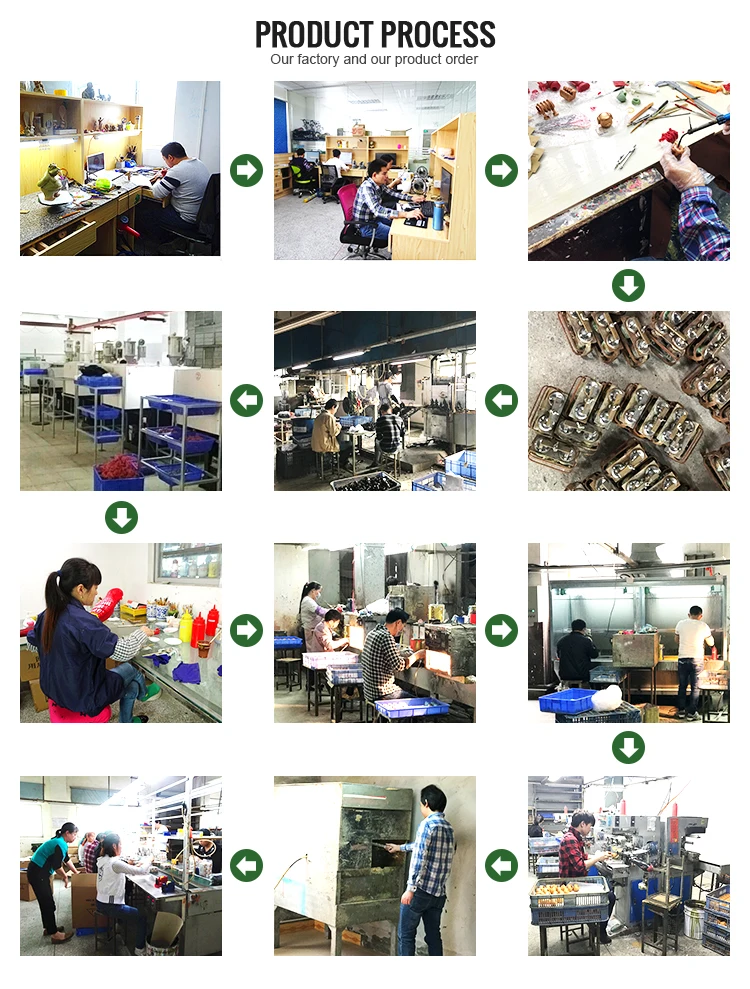 PRODUCT PROCESS
Our factory and our product order