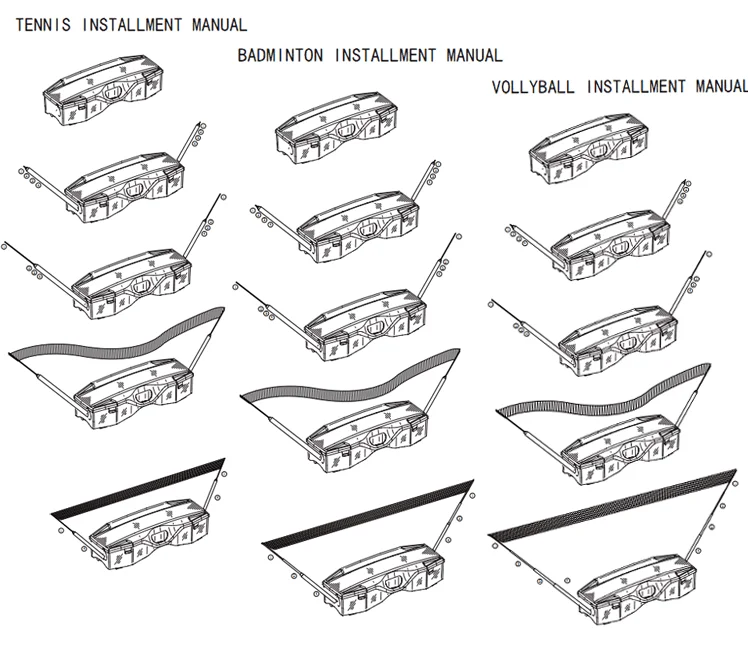 TENNIS INSTALLMENT MANUAL

BADMINTON INSTALLMENT MANUAL

VOLLYBALL INSTALLMENT MANUAL