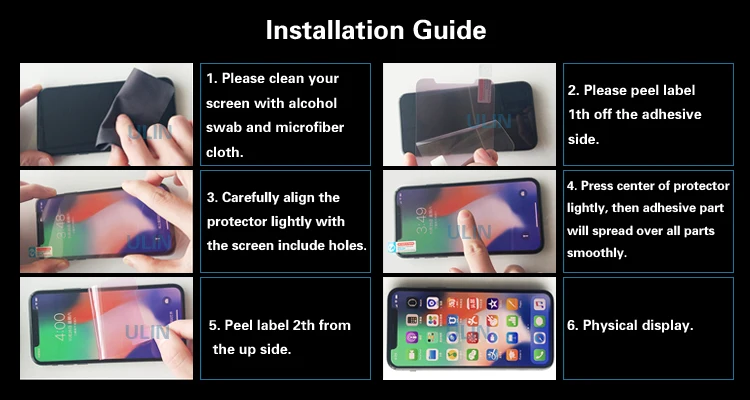 Installation Guide

ULIN

1. Please clean your screen with alcohol swab and microfiber cloth.

ULIN

2. Please peel label 1th off the adhesive side.

3:48

ULIN

3. Carefully align the protector lightly with the screen include holes.

3:49

ULIN

4. Press center of protector lightly, then adhesive part will spread over all parts smoothly.

4:00

ULIN

5. Peel label 2th from the up side.

6. Physical display.