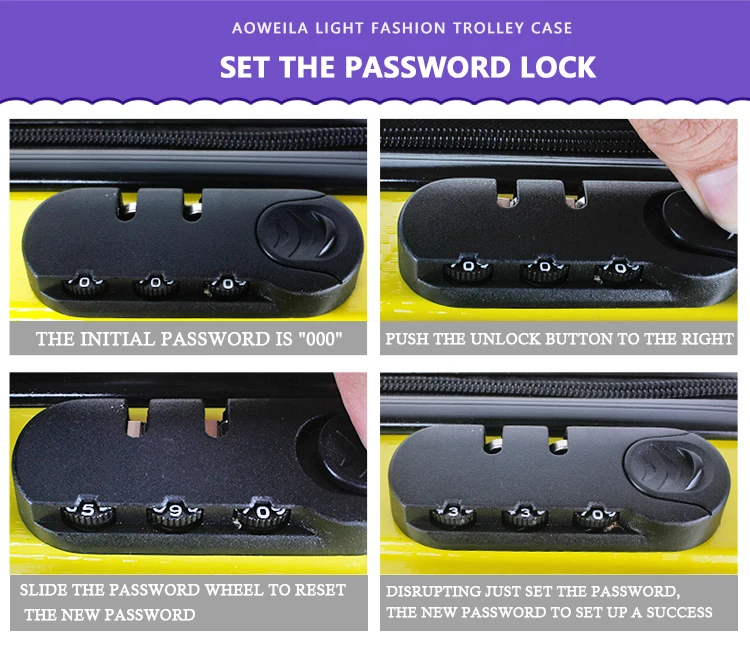 AOWEILA LIGHT FASHION TROLLEY CASE

SET THE PASSWORD LOCK

0 0 0

THE INITIAL PASSWORD IS "000"

0 0 0

PUSH THE UNLOCK BUTTON TO THE RIGHT

5 9 0

SLIDE THE PASSWORD WHEEL TO RESET THE NEW PASSWORD

3 3 0

DISRUPTING JUST SET THE PASSWORD, THE NEW PASSWORD TO SET UP A SUCCESS