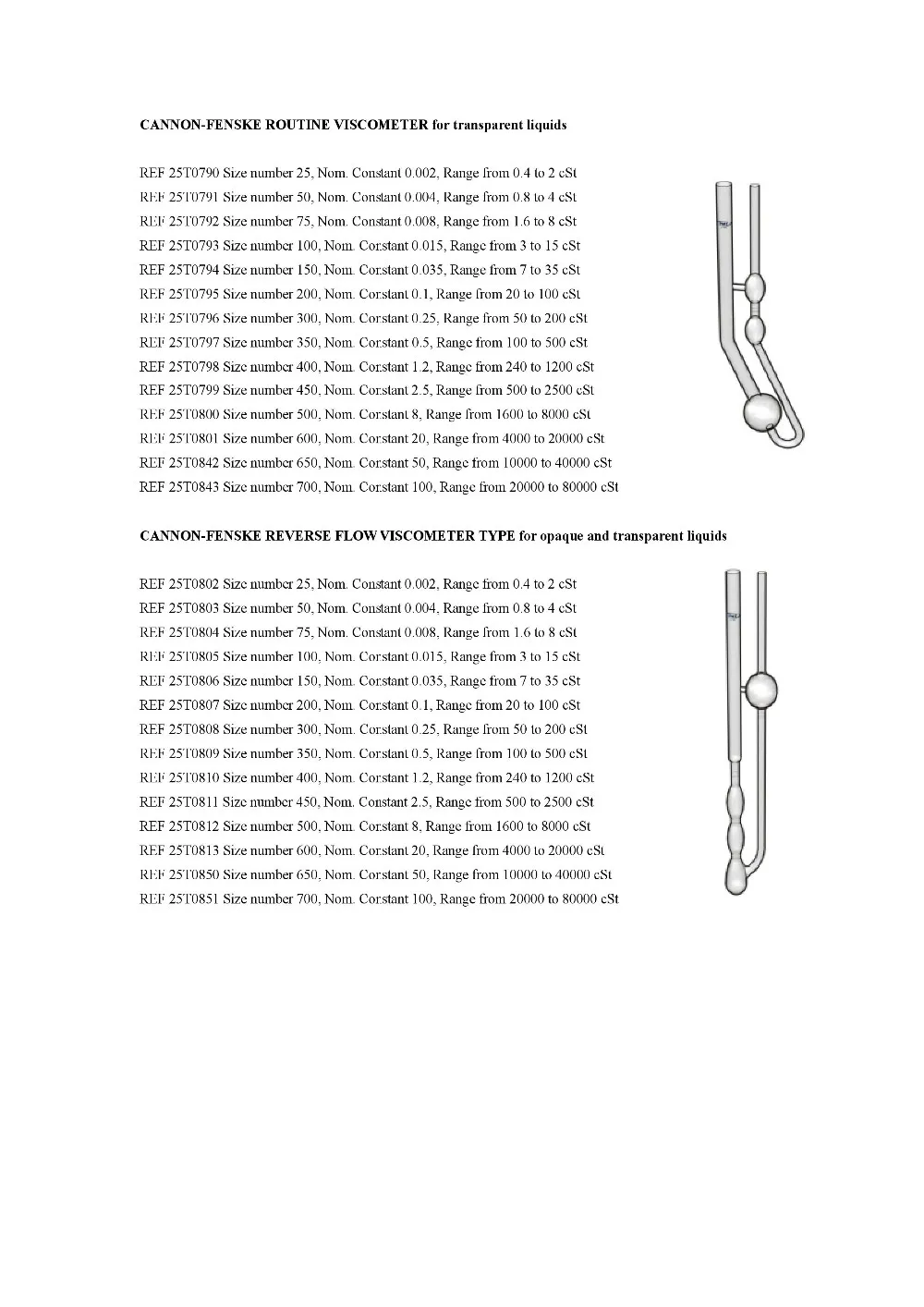 CANNON-FENSKE ROUTINE VISCOMETER for transparent liquids

REF 25T0790 Size number 25, Nom. Constant 0.002, Range from 0.4 to 2 cSt
REF 25T0791 Size number 50, Nom. Constant 0.004, Range from 0.8 to 4 cSt
REF 25T0792 Size number 75, Nom. Constant 0.008, Range from 1.6 to 8 cSt
REF 25T0793 Size number 100, Nom. Constant 0.015, Range from 3 to 15 cSt
REF 25T0794 Size number 150, Nom. Constant 0.035, Range from 7 to 35 cSt
REF 25T0795 Size number 200, Nom. Constant 0.1, Range from 20 to 100 cSt
REF 25T0796 Size number 300, Nom. Constant 0.25, Range from 50 to 200 cSt
REF 25T0797 Size number 350, Nom. Constant 0.5, Range from 100 to 500 cSt
REF 25T0798 Size number 400, Nom. Constant 1.2, Range from 240 to 1200 cSt
REF 25T0799 Size number 450, Nom. Constant 2.5, Range from 500 to 2500 cSt
REF 25T0800 Size number 500, Nom. Constant 8, Range from 1600 to 8000 cSt
REF 25T0801 Size number 600, Nom. Constant 20, Range from 4000 to 20000 cSt
REF 25T0842 Size number 650, Nom. Constant 50, Range from 10000 to 40000 cSt
REF 25T0843 Size number 700, Nom. Constant 100, Range from 20000 to 80000 cSt

CANNON-FENSKE REVERSE FLOW VISCOMETER TYPE for opaque and transparent liquids

REF 25T0802 Size number 25, Nom. Constant 0.002, Range from 0.4 to 2 cSt
REF 25T0803 Size number 50, Nom. Constant 0.004, Range from 0.8 to 4 cSt
REF 25T0804 Size number 75, Nom. Constant 0.008, Range from 1.6 to 8 cSt
REF 25T0805 Size number 100, Nom. Constant 0.015, Range from 3 to 15 cSt
REF 25T0806 Size number 150, Nom. Constant 0.035, Range from 7 to 35 cSt
REF 25T0807 Size number 200, Nom. Constant 0.1, Range from 20 to 100 cSt
REF 25T0808 Size number 300, Nom. Constant 0.25, Range from 50 to 200 cSt
REF 25T0809 Size number 350, Nom. Constant 0.5, Range from 100 to 500 cSt
REF 25T0810 Size number 400, Nom. Constant 1.2, Range from 240 to 1200 cSt
REF 25T0811 Size number 450, Nom. Constant 2.5, Range from 500 to 2500 cSt
REF 25T0812 Size number 500, Nom. Constant 8, Range from 1600 to 8000 cSt
REF 25T0813 Size number 600, Nom. Constant 20, Range from 4000 to 20000 cSt
REF 25T0850 Size number 650, Nom. Constant 50, Range from 10000 to 40000 cSt
REF 25T0851 Size number 700, Nom. Constant 100, Range from 20000 to 80000 cSt