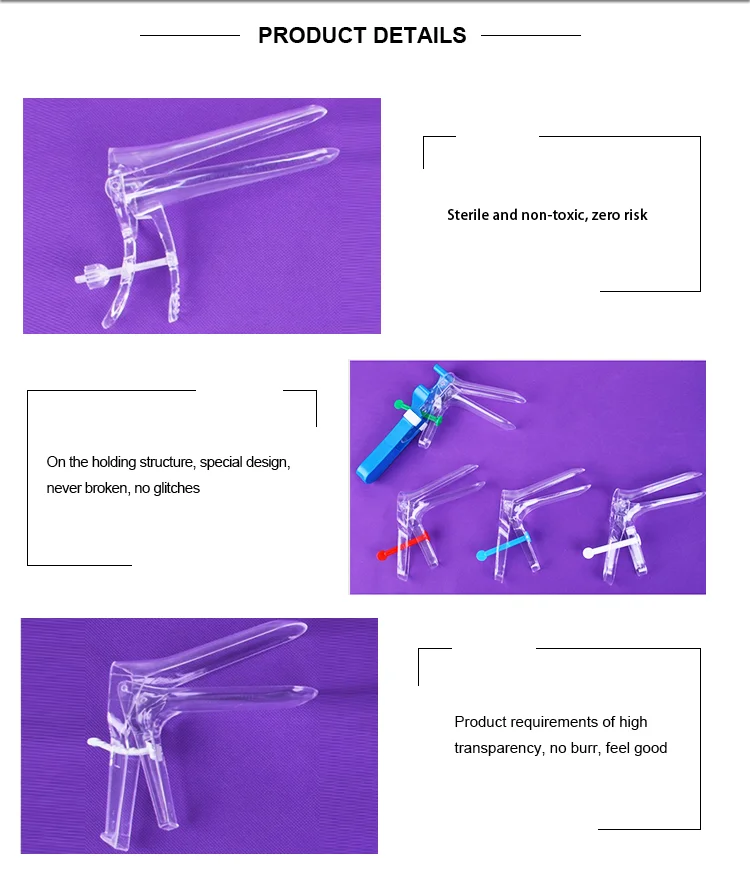 PRODUCT DETAILS

Sterile and non-toxic, zero risk

On the holding structure, special design, never broken, no glitches

Product requirements of high transparency, no burr, feel good