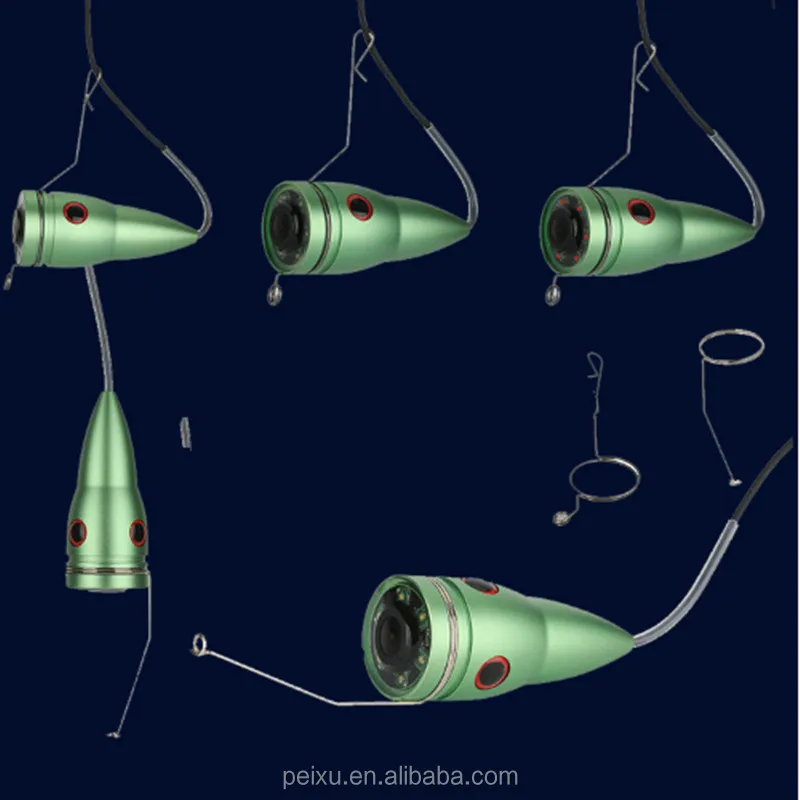 peixu.en.alibaba.com