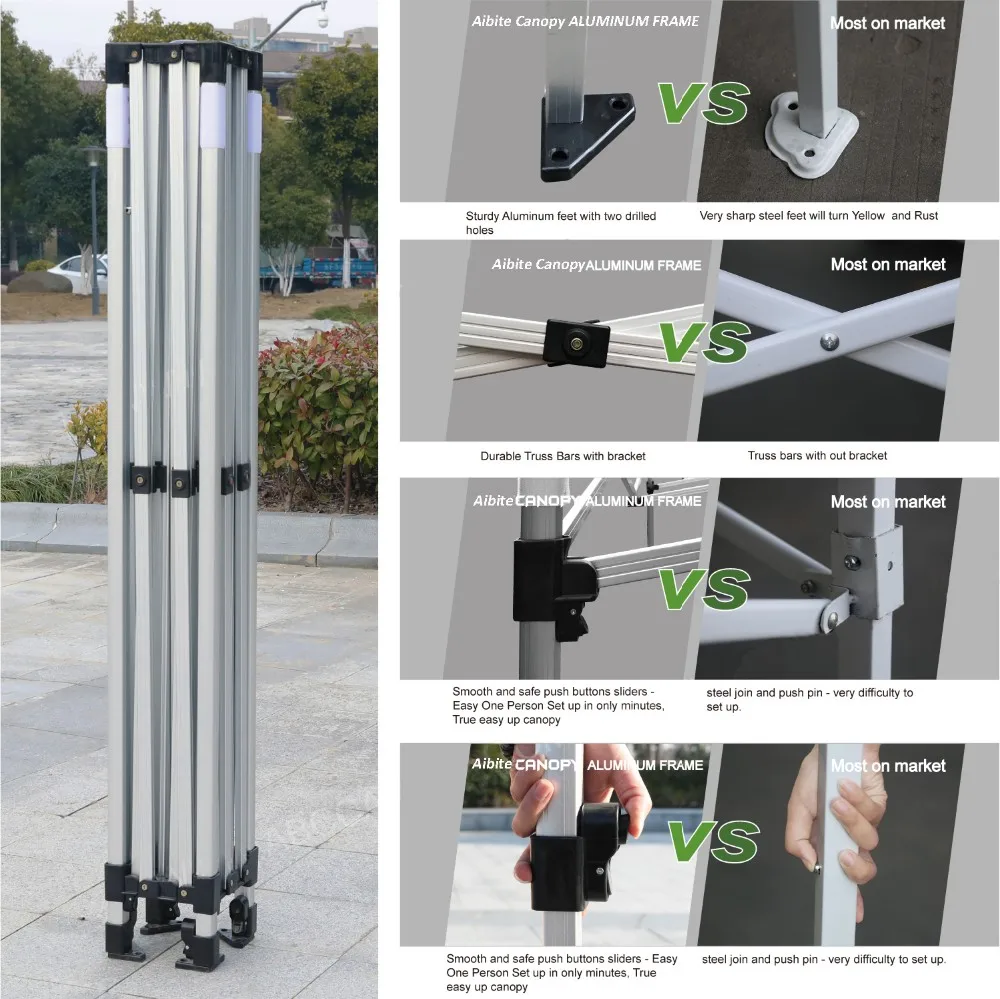 Aibite Canopy ALUMINUM FRAME

VS

Most on market

Sturdy Aluminum feet with two drilled holes

Very sharp steel feet will turn Yellow and Rust

Aibite Canopy ALUMINUM FRAME

VS

Most on market

Durable Truss Bars with bracket

Truss bars with out bracket

Aibite CANOPY ALUMINUM FRAME

VS

Most on market

Smooth and safe push buttons sliders - Easy One Person Set up in only minutes, True easy up canopy

steel join and push pin - very difficulty to set up.

Aibite CANOPY ALUMINUM FRAME

VS

Most on market

Smooth and safe push buttons sliders - Easy One Person Set up in only minutes, True easy up canopy

steel join and push pin - very difficulty to set up.