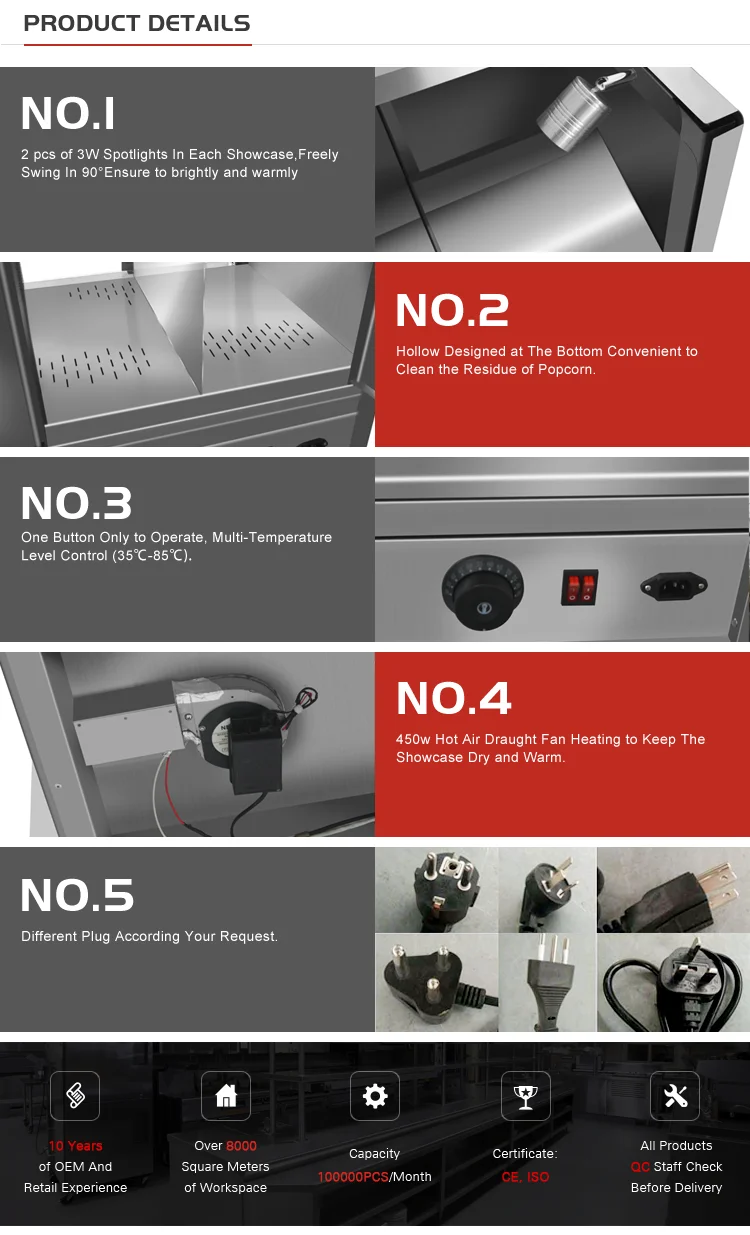 PRODUCT DETAILS

NO.1
2 pcs of 3W Spotlights In Each Showcase,Freely Swing In 90°Ensure to brightly and warmly

NO.2
Hollow Designed at The Bottom Convenient to Clean the Residue of Popcorn.

NO.3
One Button Only to Operate, Multi-Temperature Level Control (35℃-85℃).

NO.4
450w Hot Air Draught Fan Heating to Keep The Showcase Dry and Warm.

NO.5
Different Plug According Your Request.

10 Years of OEM And Retail Experience

Over 8000 Square Meters of Workspace

Capacity 100000PCS/Month

Certificate: CE, ISO

All Products QC Staff Check Before Delivery