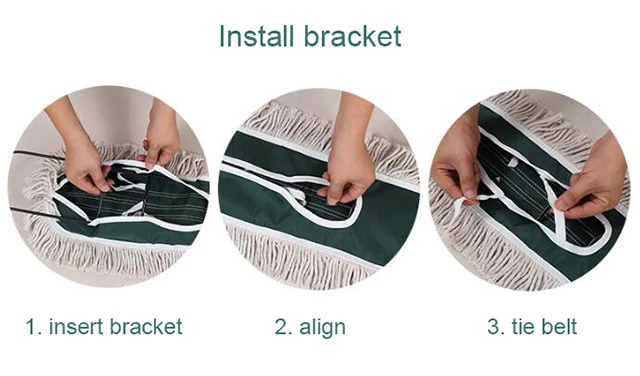 Install bracket

1. insert bracket

2. align

3. tie belt