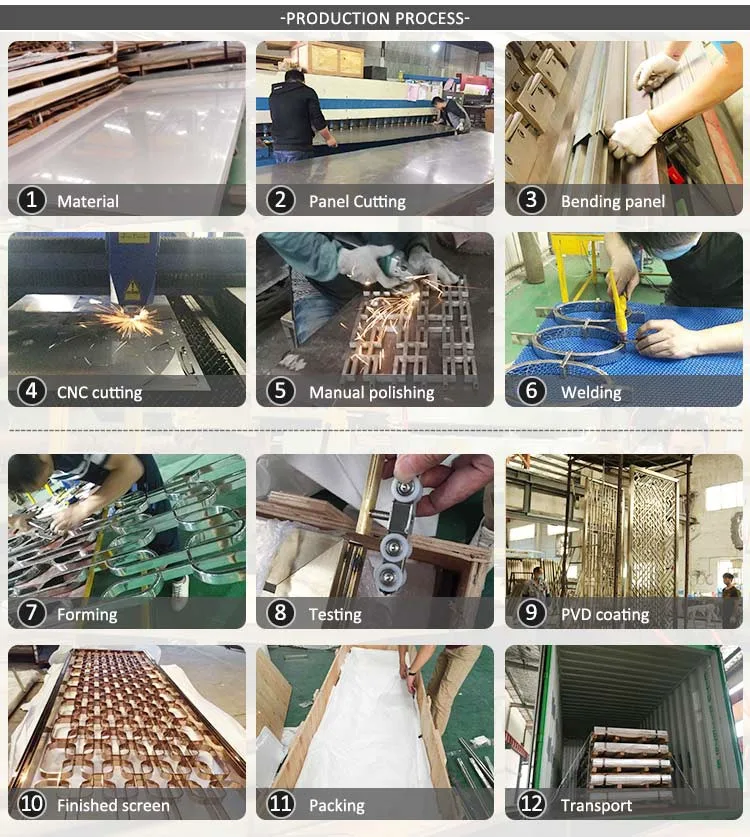 -PRODUCTION PROCESS-

1 Material

2 Panel Cutting

3 Bending panel

4 CNC cutting

5 Manual polishing

6 Welding

7 Forming

8 Testing

9 PVD coating

10 Finished screen

11 Packing

12 Transport