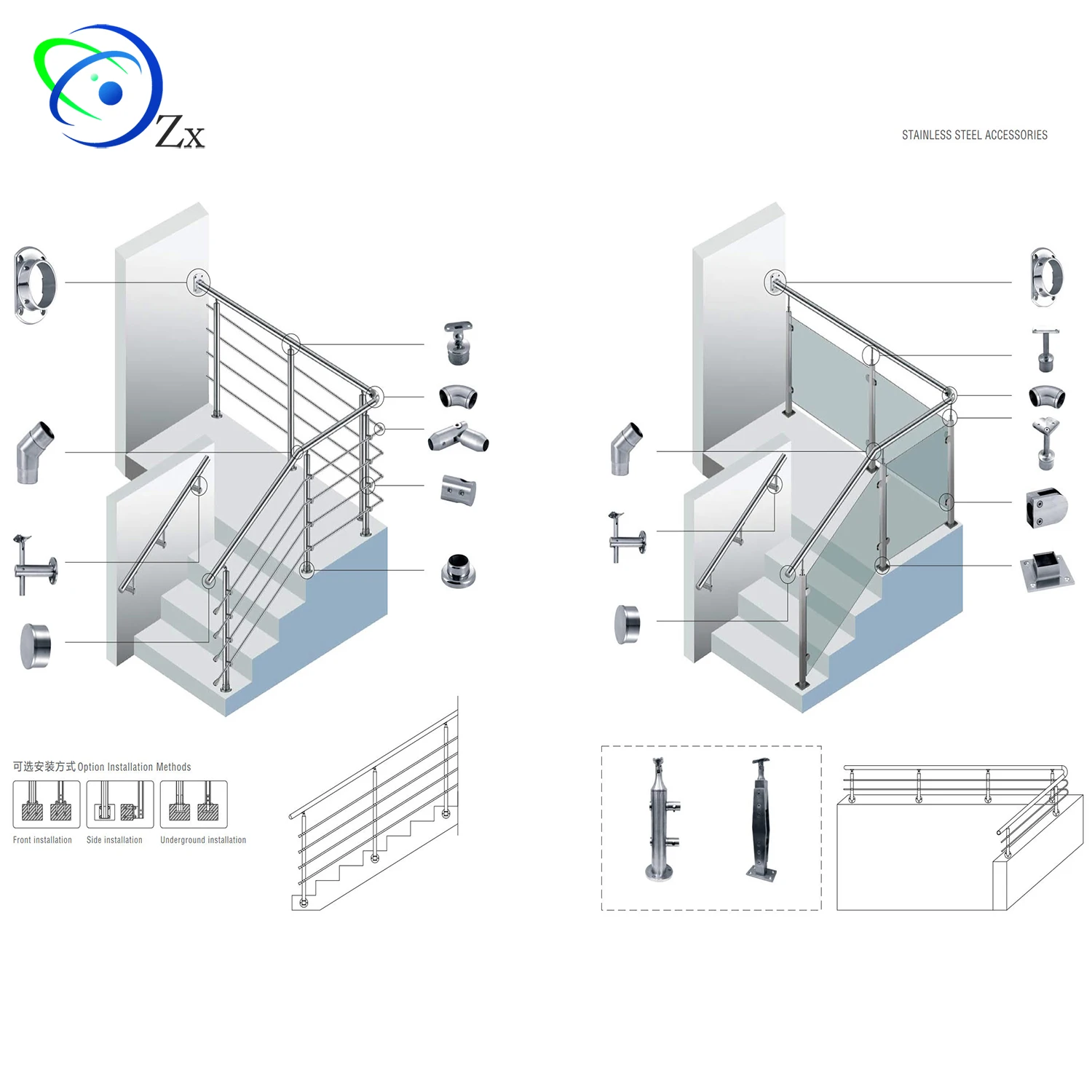 Zx

STAINLESS STEEL ACCESSORIES

可选安装方式 Option Installation Methods

Front installation

Side installation

Underground installation