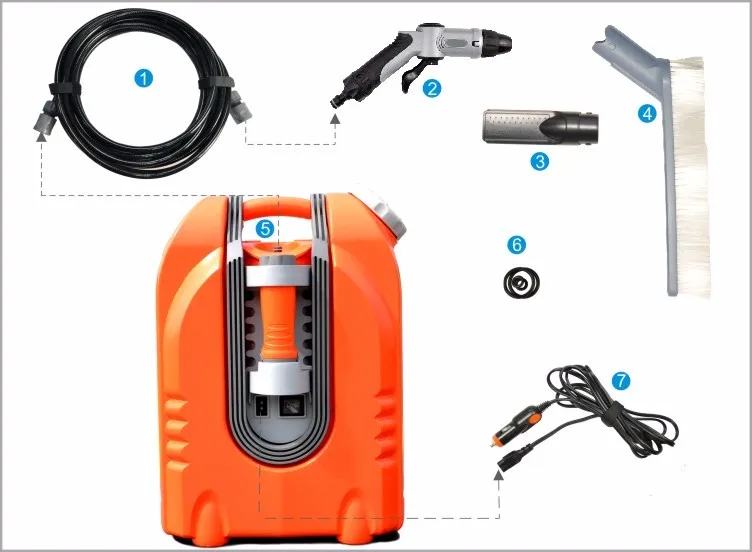 1
2
3
4
5
6
7