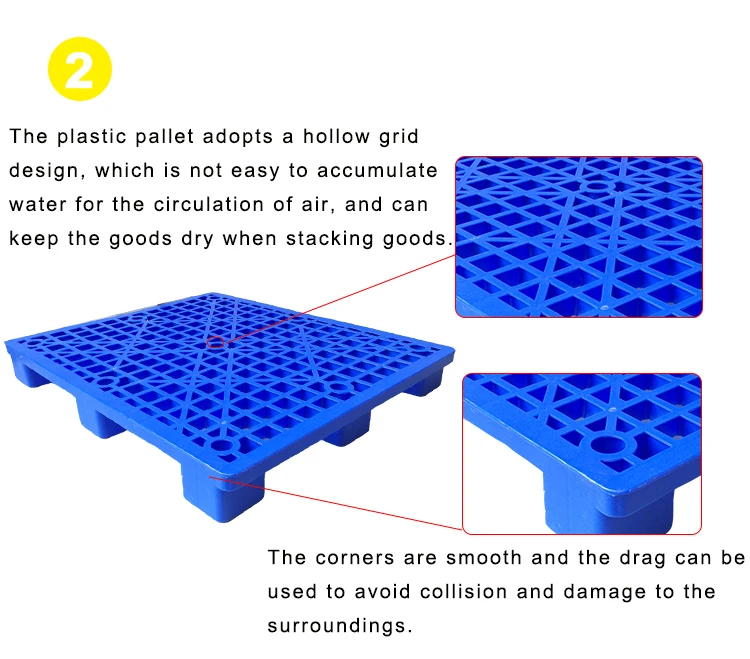 2

The plastic pallet adopts a hollow grid design, which is not easy to accumulate water for the circulation of air, and can keep the goods dry when stacking goods.

The corners are smooth and the drag can be used to avoid collision and damage to the surroundings.