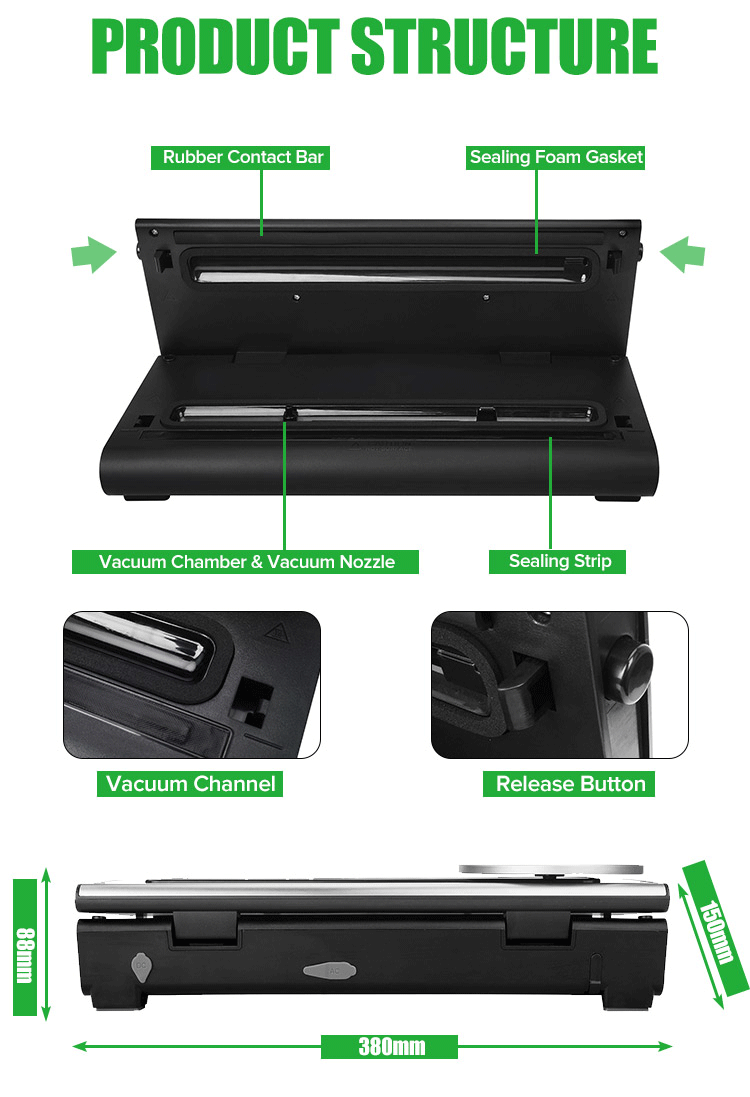 PRODUCT STRUCTURE

Rubber Contact Bar

Sealing Foam Gasket

Vacuum Chamber & Vacuum Nozzle

Sealing Strip

Vacuum Channel

Release Button

88mm

150mm

380mm