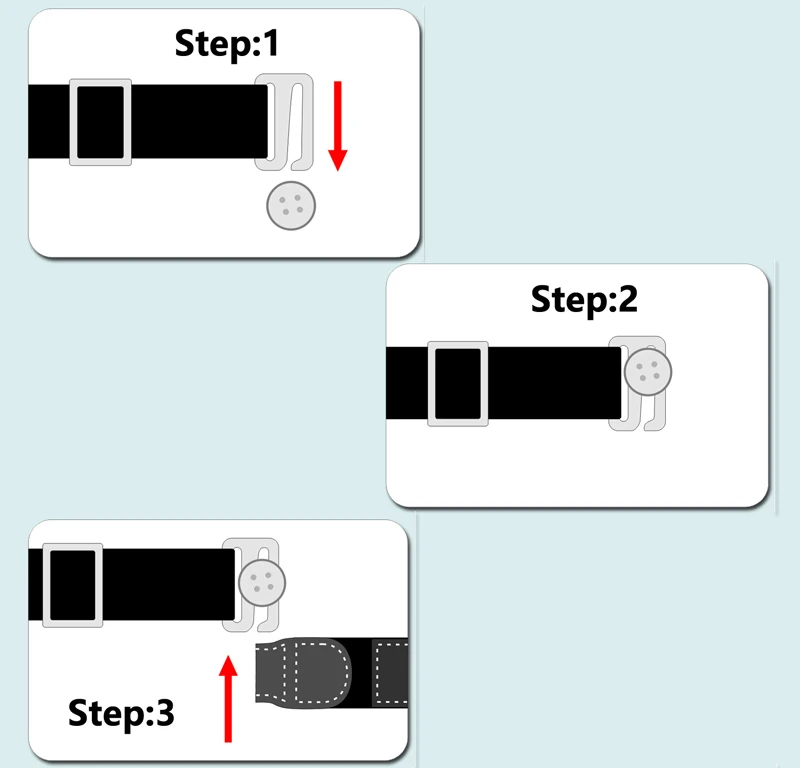 Step:1

Step:2

Step:3