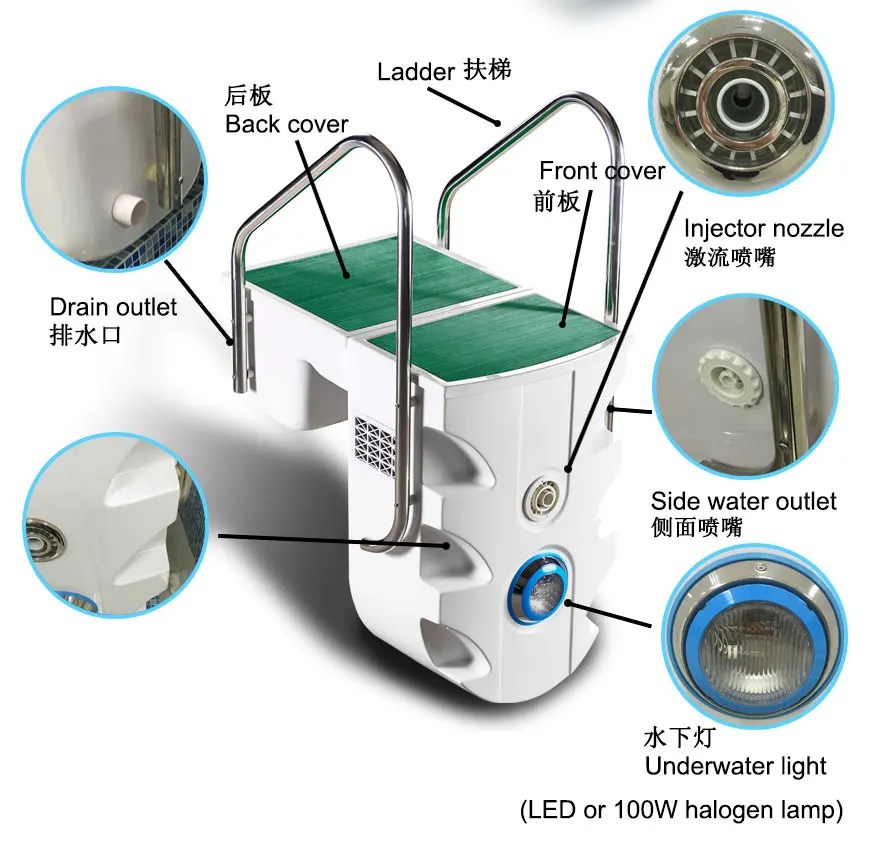 Ladder 扶梯

后板
Back cover

Front cover
前板

Injector nozzle
激流喷嘴

Drain outlet
排水口

Side water outlet
侧面喷嘴

水下灯
Underwater light

(LED or 100W halogen lamp)