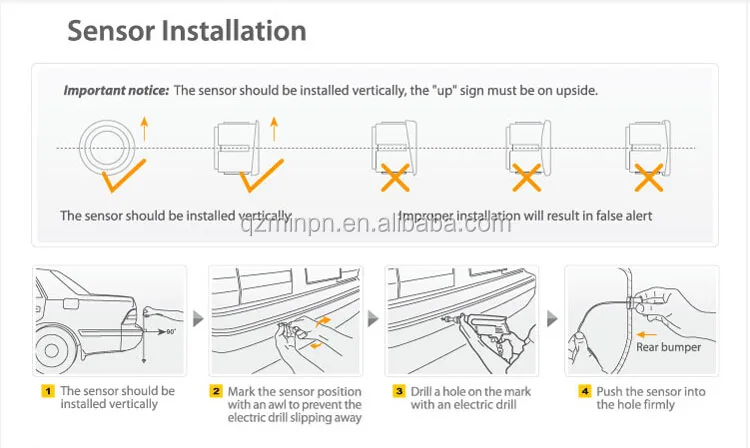 Sensor Installation

Important notice: The sensor should be installed vertically, the "up" sign must be on upside.

The sensor should be installed vertically

Improper installation will result in false alert

qzminpn.en.alibaba.com

90°

Rear bumper

1 The sensor should be installed vertically

2 Mark the sensor position with an awl to prevent the electric drill slipping away

3 Drill a hole on the mark with an electric drill

4 Push the sensor into the hole firmly