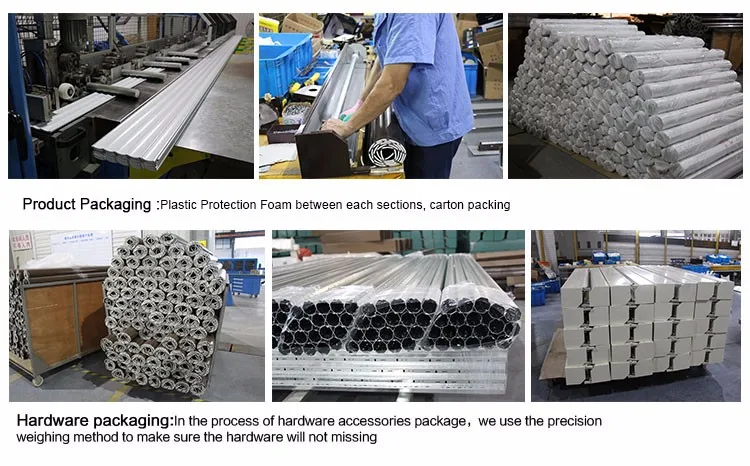 Product Packaging :Plastic Protection Foam between each sections, carton packing

Hardware packaging:In the process of hardware accessories package，we use the precision weighing method to make sure the hardware will not missing