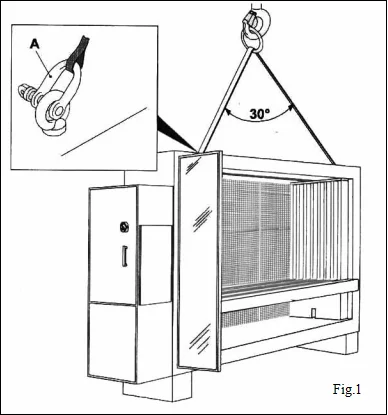 A

30°

Fig.1