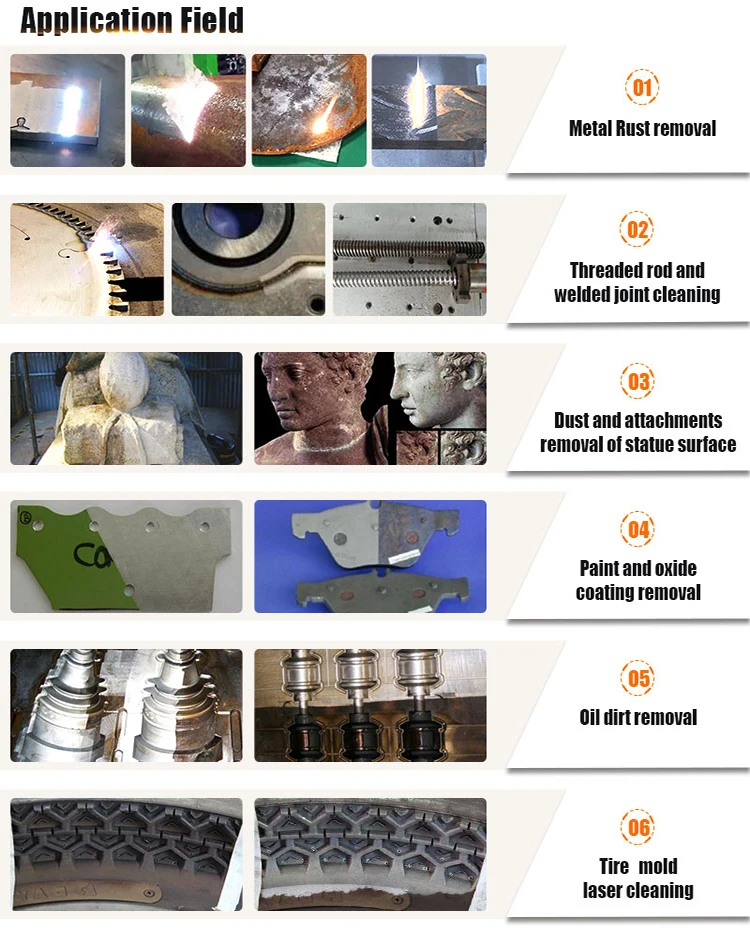 Application Field

01
Metal Rust removal

02
Threaded rod and welded joint cleaning

03
Dust and attachments removal of statue surface

04
Paint and oxide coating removal

05
Oil dirt removal

06
Tire mold laser cleaning