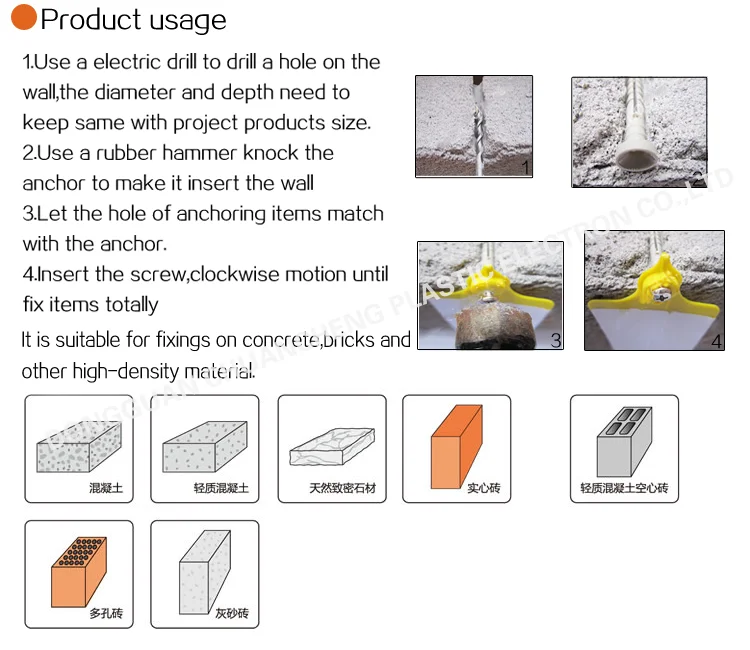 Product usage

1.Use a electric drill to drill a hole on the wall,the diameter and depth need to keep same with project products size.
2.Use a rubber hammer knock the anchor to make it insert the wall
3.Let the hole of anchoring items match with the anchor.
4.Insert the screw,clockwise motion until fix items totally

It is suitable for fixings on concrete,bricks and other high-density material.

1

2

3

4

DONGGUAN CHUANGHENG PLASTIC ELECTRON CO.,LTD

混凝土

轻质混凝土

天然致密石材

实心砖

轻质混凝土空心砖

多孔砖

灰砂砖