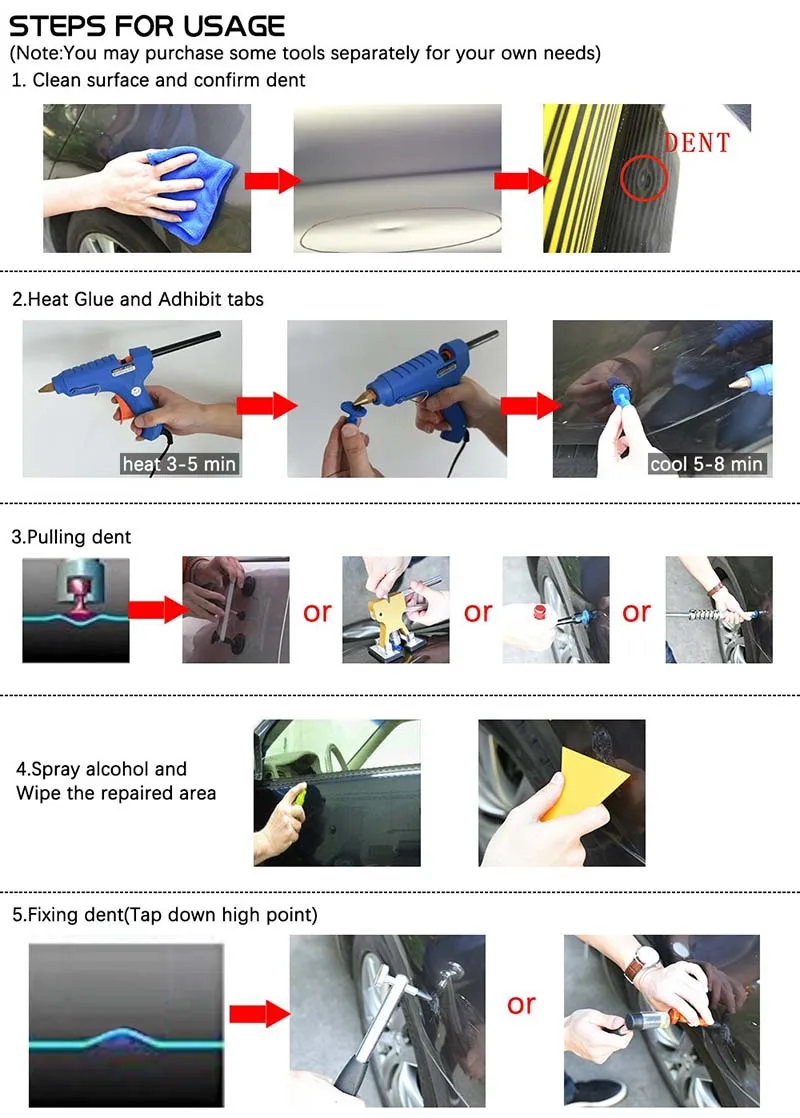 STEPS FOR USAGE
(Note:You may purchase some tools separately for your own needs)

1. Clean surface and confirm dent

DENT

2.Heat Glue and Adhibit tabs

heat 3-5 min

cool 5-8 min

3.Pulling dent

or

or

or

4.Spray alcohol and Wipe the repaired area

5.Fixing dent(Tap down high point)

or