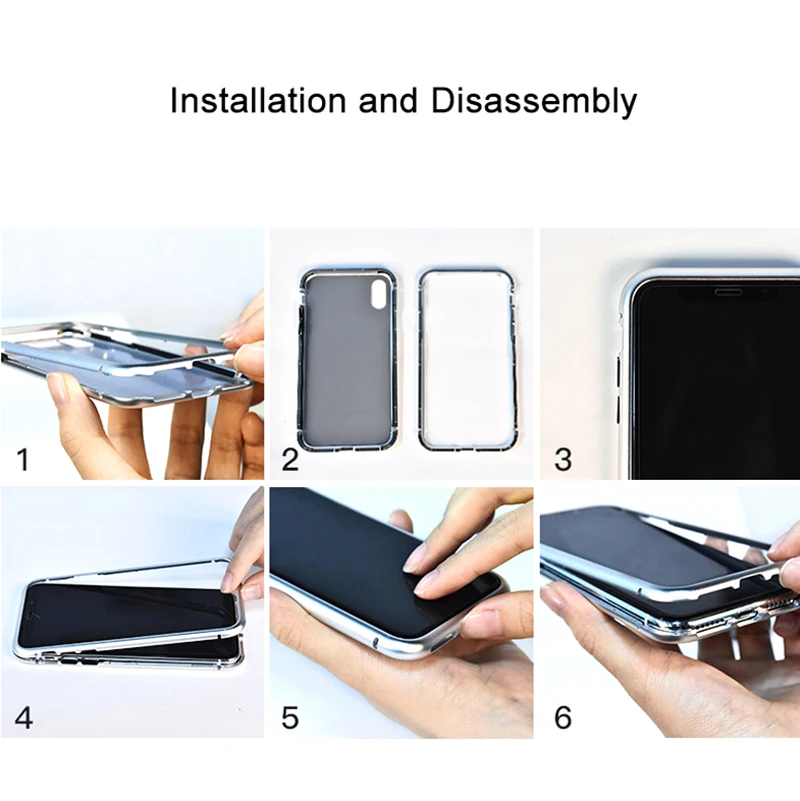 Installation and Disassembly

1

2

3

4

5

6