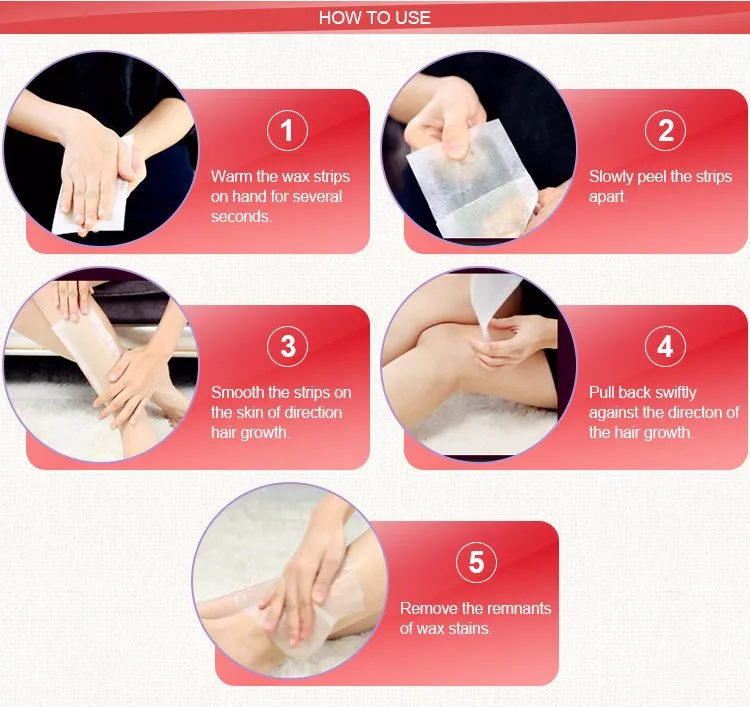 HOW TO USE

1
Warm the wax strips on hand for several seconds.

2
Slowly peel the strips apart.

3
Smooth the strips on the skin of direction hair growth.

4
Pull back swiftly against the directon of the hair growth.

5
Remove the remnants of wax stains.