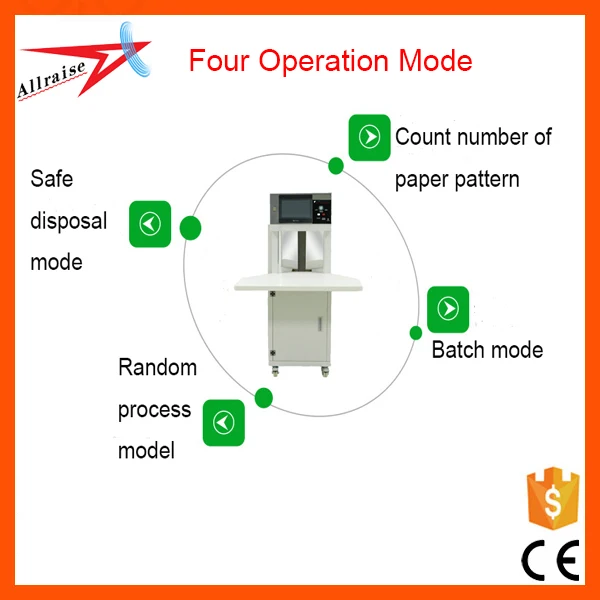 Allraise

Four Operation Mode

Count number of paper pattern

Safe disposal mode

Batch mode

Random process model

$

CE