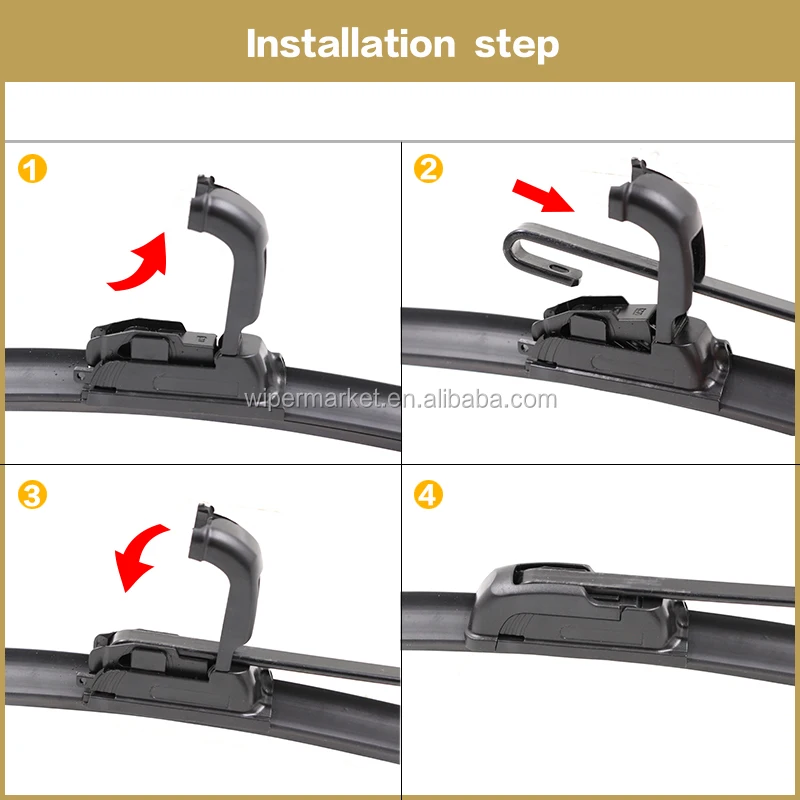 Installation step

1

2

wipermarket.en.alibaba.com

3

4