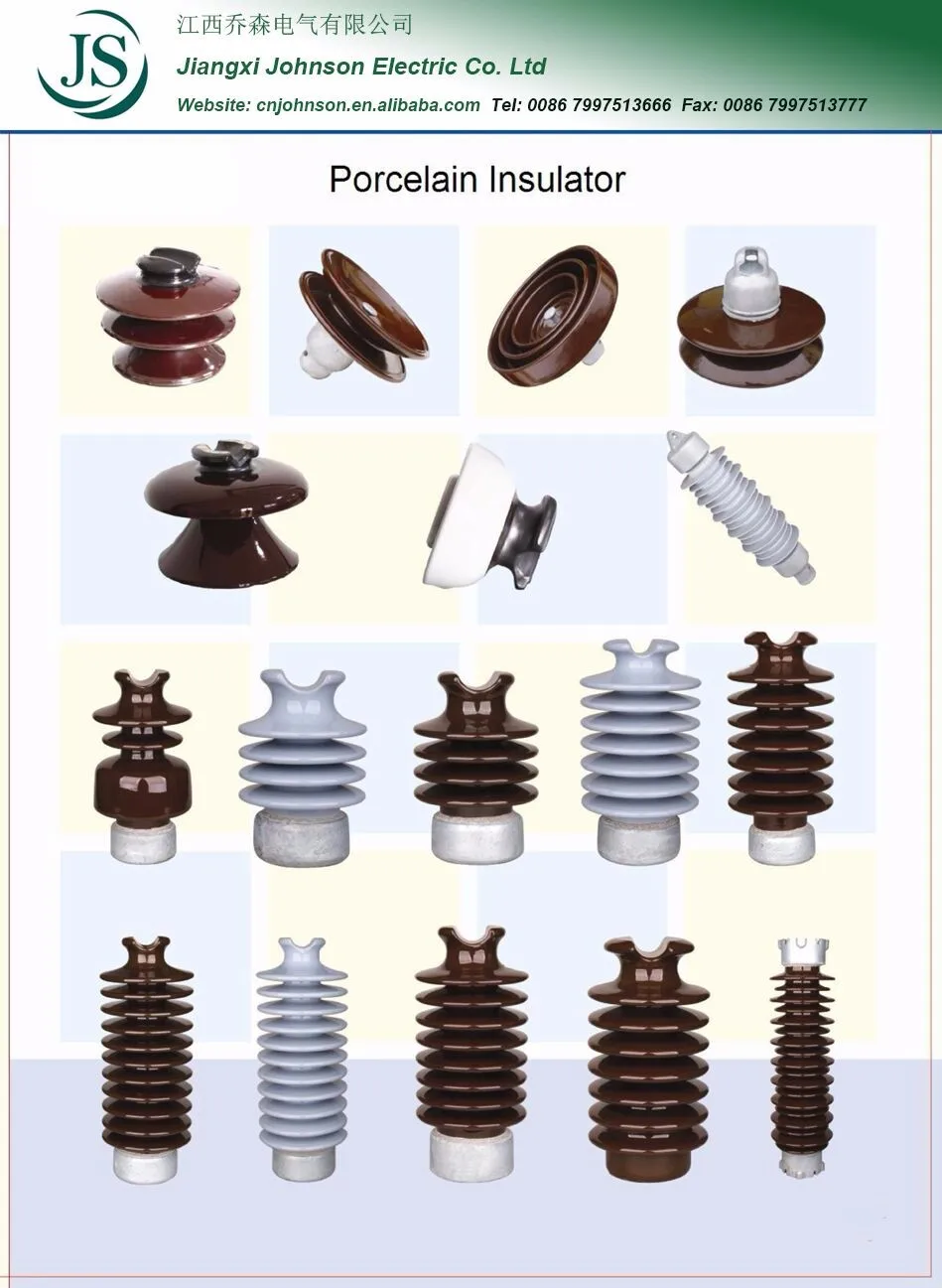 JS

江西乔森电气有限公司

Jiangxi Johnson Electric Co. Ltd

Website: cnjohnson.en.alibaba.com Tel: 0086 7997513666 Fax: 0086 7997513777

Porcelain Insulator