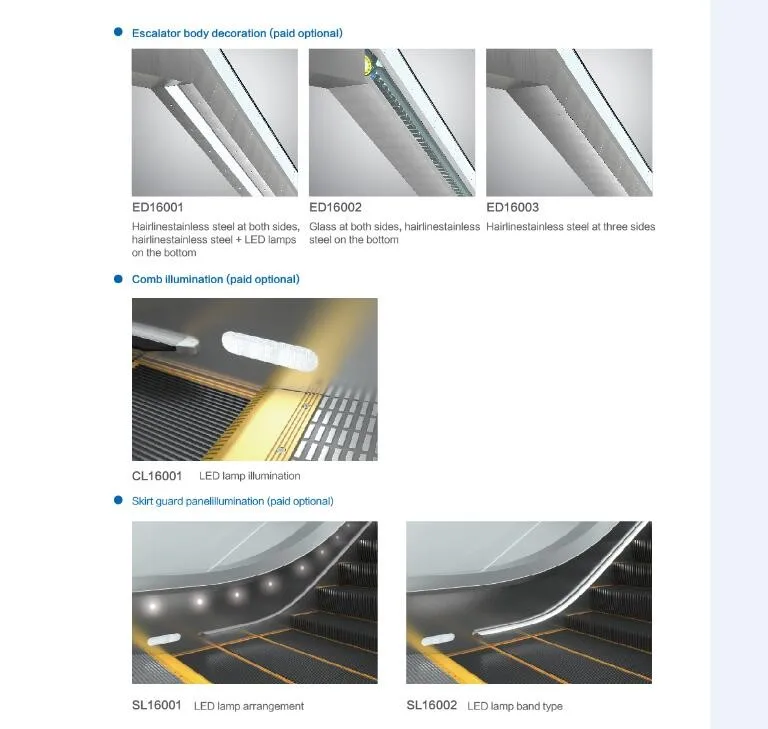 Escalator body decoration (paid optional)

ED16001
Hairlinestainless steel at both sides, hairlinestainless steel + LED lamps on the bottom

ED16002
Glass at both sides, hairlinestainless steel on the bottom

ED16003
Hairlinestainless steel at three sides

Comb illumination (paid optional)

CL16001 LED lamp illumination

Skirt guard panelillumination (paid optional)

SL16001 LED lamp arrangement

SL16002 LED lamp band type